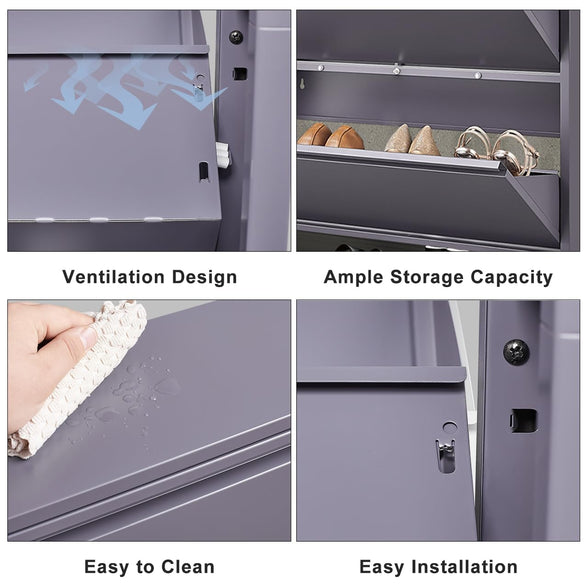 Ventilation Design

Ample Storage Capacity

Easy to Clean

Easy Installation